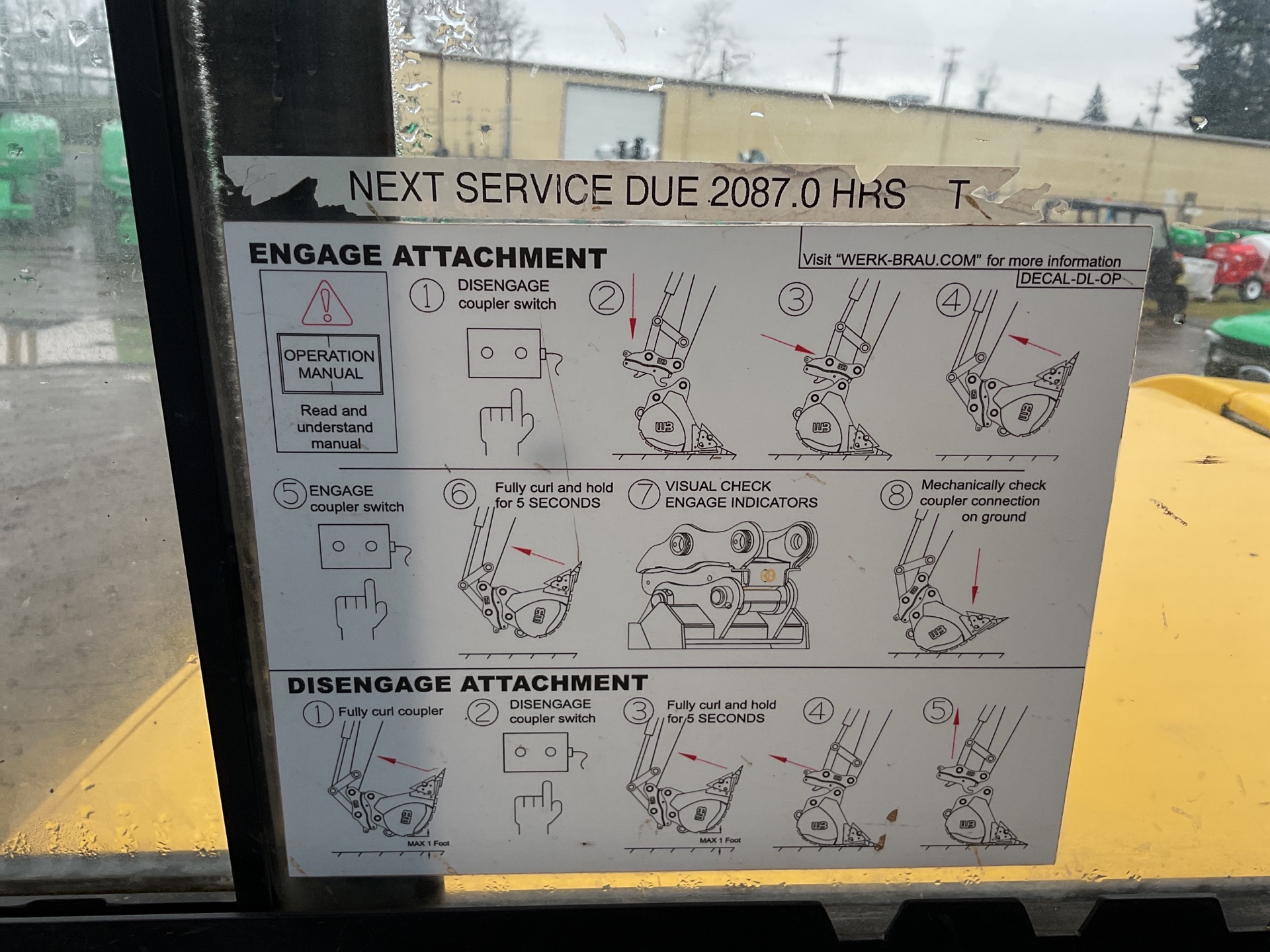 NEXT SERVICE DUE 2087.0 HRS T

ENGAGE ATTACHMENT

Visit "WERK-BRAU.COM" for more information

DECAL-DL-OP

OPERATION MANUAL

Read and understand manual

① DISENGAGE coupler switch

②

③

④

⑤ ENGAGE coupler switch

⑥ Fully curl and hold for 5 SECONDS

⑦ VISUAL CHECK ENGAGE INDICATORS

⑧ Mechanically check coupler connection on ground

DISENGAGE ATTACHMENT

① Fully curl coupler

MAX 1 Foot

② DISENGAGE coupler switch

③ Fully curl and hold for 5 SECONDS

MAX 1 Foot

④

⑤