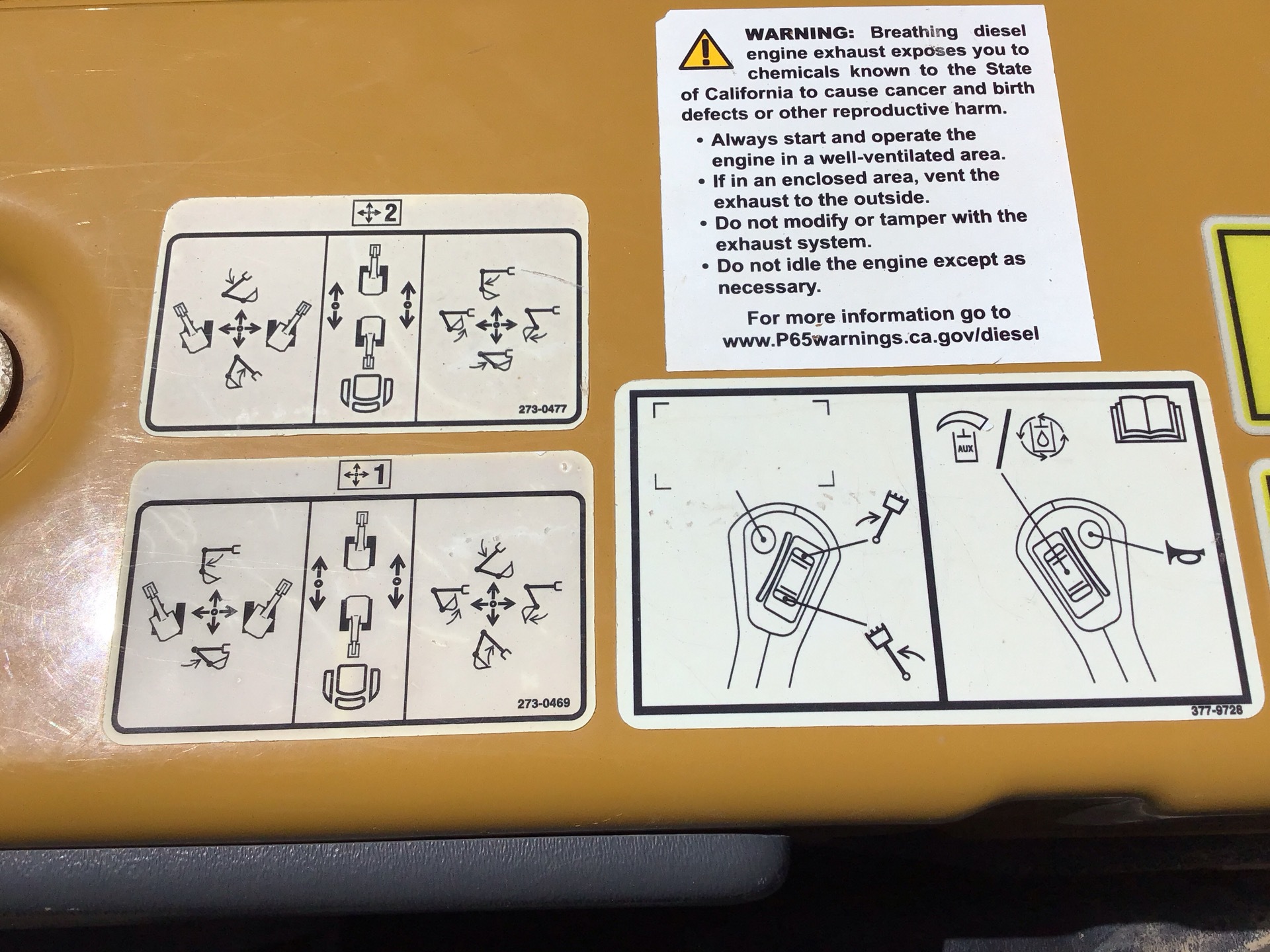 WARNING: Breathing diesel engine exhaust exposes you to chemicals known to the State of California to cause cancer and birth defects or other reproductive harm.

• Always start and operate the engine in a well-ventilated area.
• If in an enclosed area, vent the exhaust to the outside.
• Do not modify or tamper with the exhaust system.
• Do not idle the engine except as necessary.

For more information go to www.P65warnings.ca.gov/diesel

2

273-0477

1

273-0469

AUX

377-9728